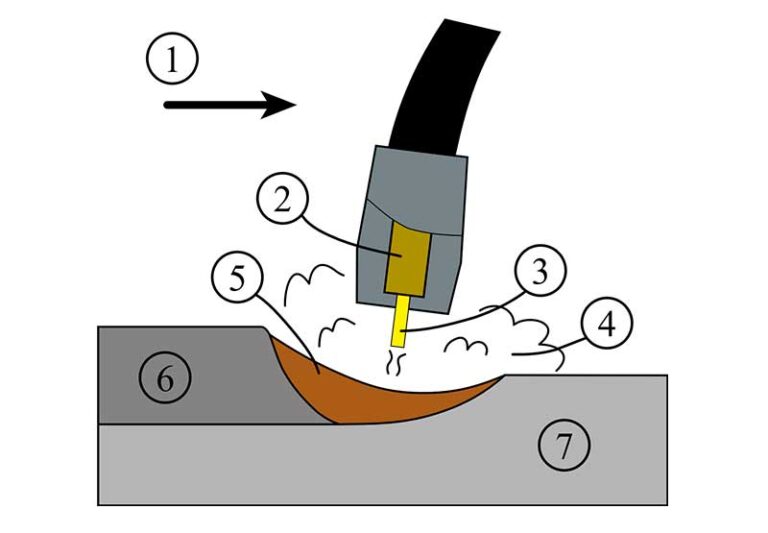 1
2
5
3
4
6
7